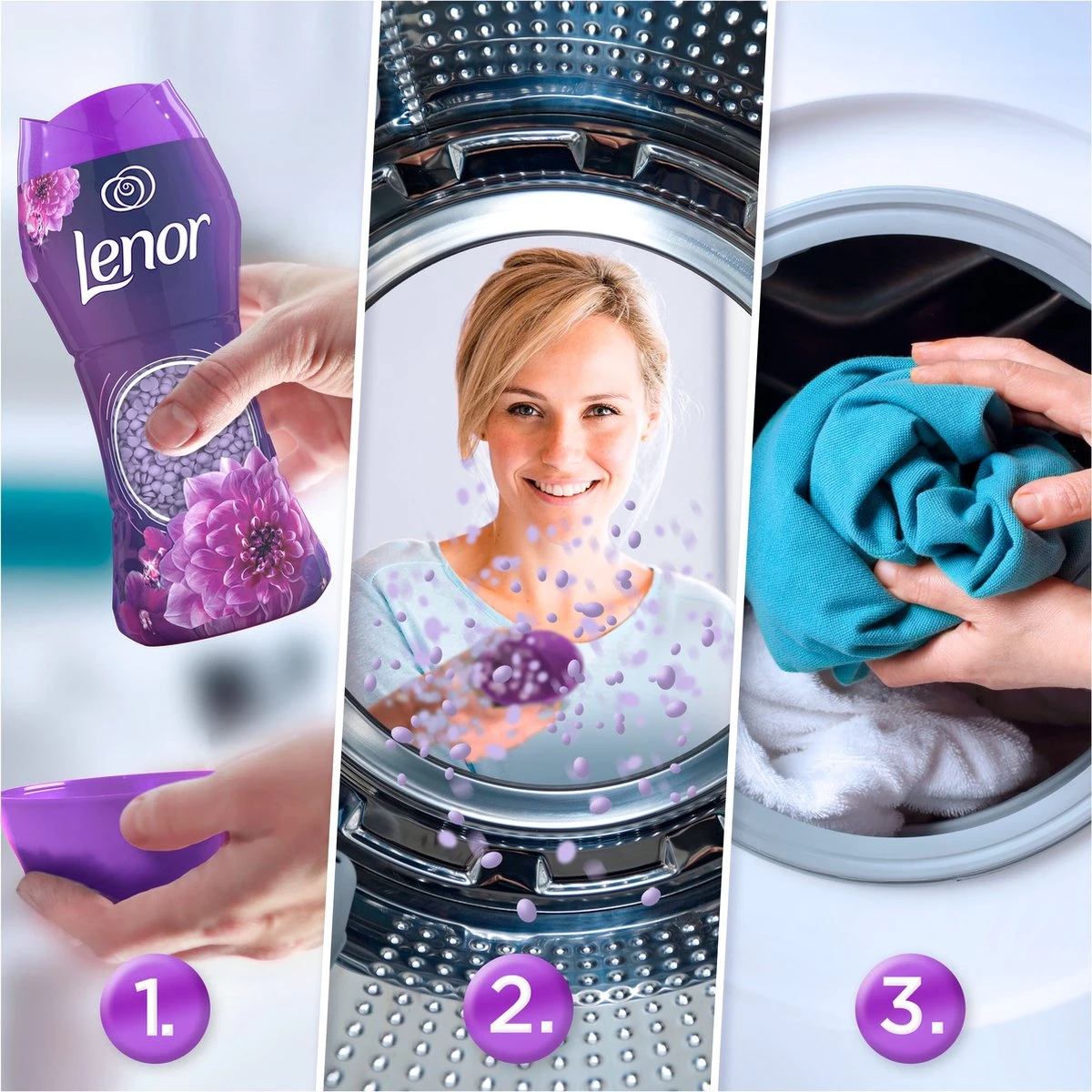 Lenor

1.

2.

3.